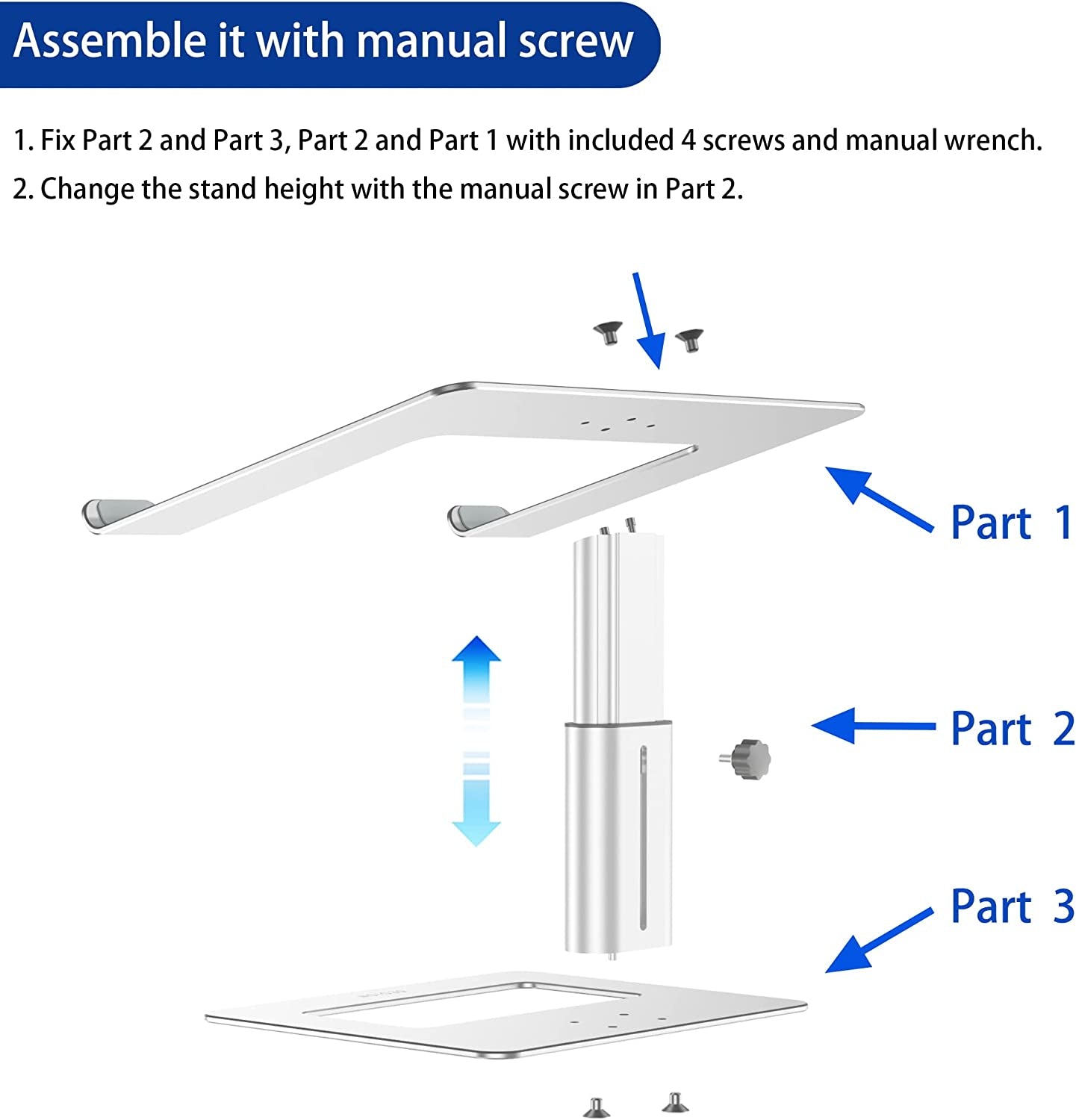 Assemble it with manual screw

1. Fix Part 2 and Part 3, Part 2 and Part 1 with included 4 screws and manual wrench.

2. Change the stand height with the manual screw in Part 2.

Part 1

Part 2

Part 3