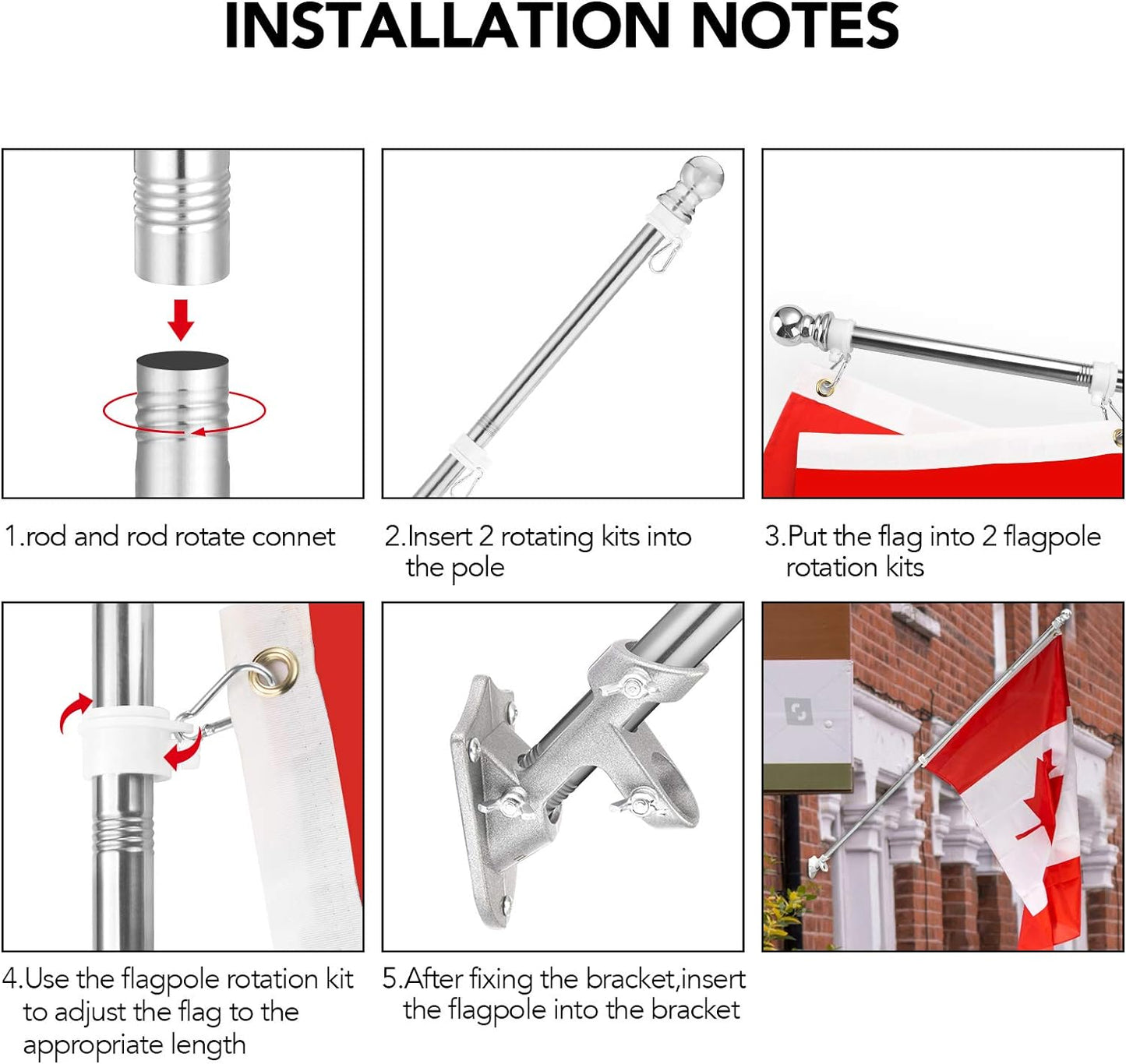 INSTALLATION NOTES

1.rod and rod rotate connet

2.Insert 2 rotating kits into the pole

3.Put the flag into 2 flagpole rotation kits

4.Use the flagpole rotation kit to adjust the flag to the appropriate length

5.After fixing the bracket,insert the flagpole into the bracket