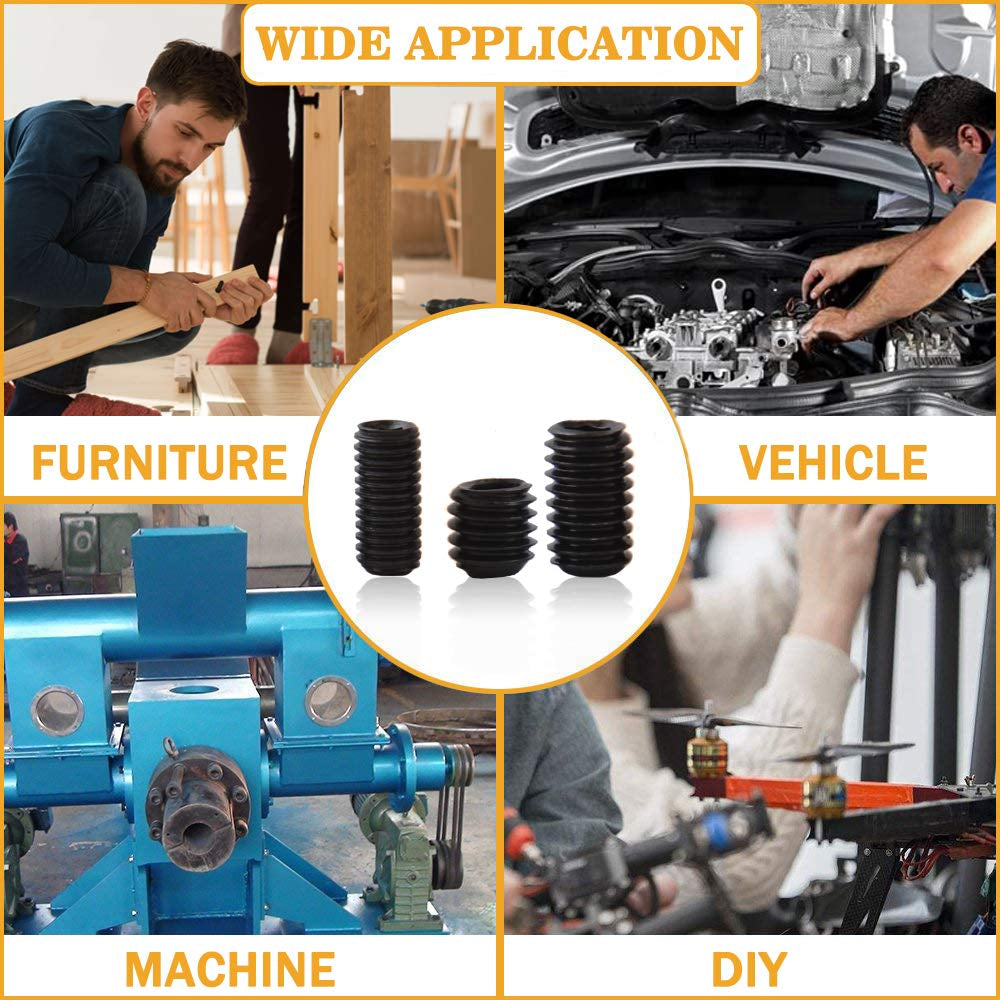 WIDE APPLICATION

FURNITURE

VEHICLE

MACHINE

DIY