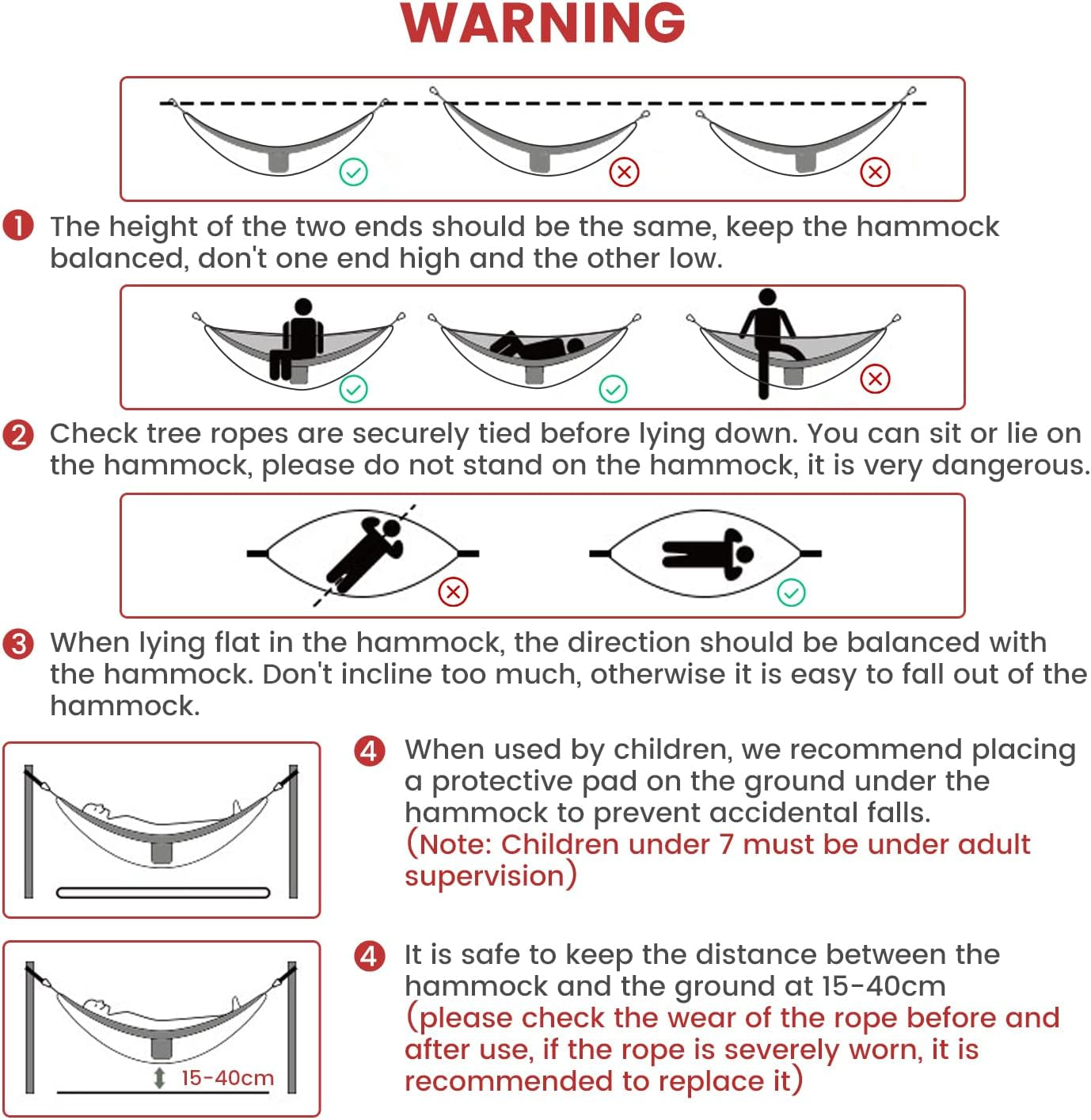 WARNING

1 The height of the two ends should be the same, keep the hammock balanced, don't one end high and the other low.

2 Check tree ropes are securely tied before lying down. You can sit or lie on the hammock, please do not stand on the hammock, it is very dangerous.

3 When lying flat in the hammock, the direction should be balanced with the hammock. Don't incline too much, otherwise it is easy to fall out of the hammock.

4 When used by children, we recommend placing a protective pad on the ground under the hammock to prevent accidental falls.
(Note: Children under 7 must be under adult supervision)

15-40cm

4 It is safe to keep the distance between the hammock and the ground at 15-40cm
(please check the wear of the rope before and after use, if the rope is severely worn, it is recommended to replace it)