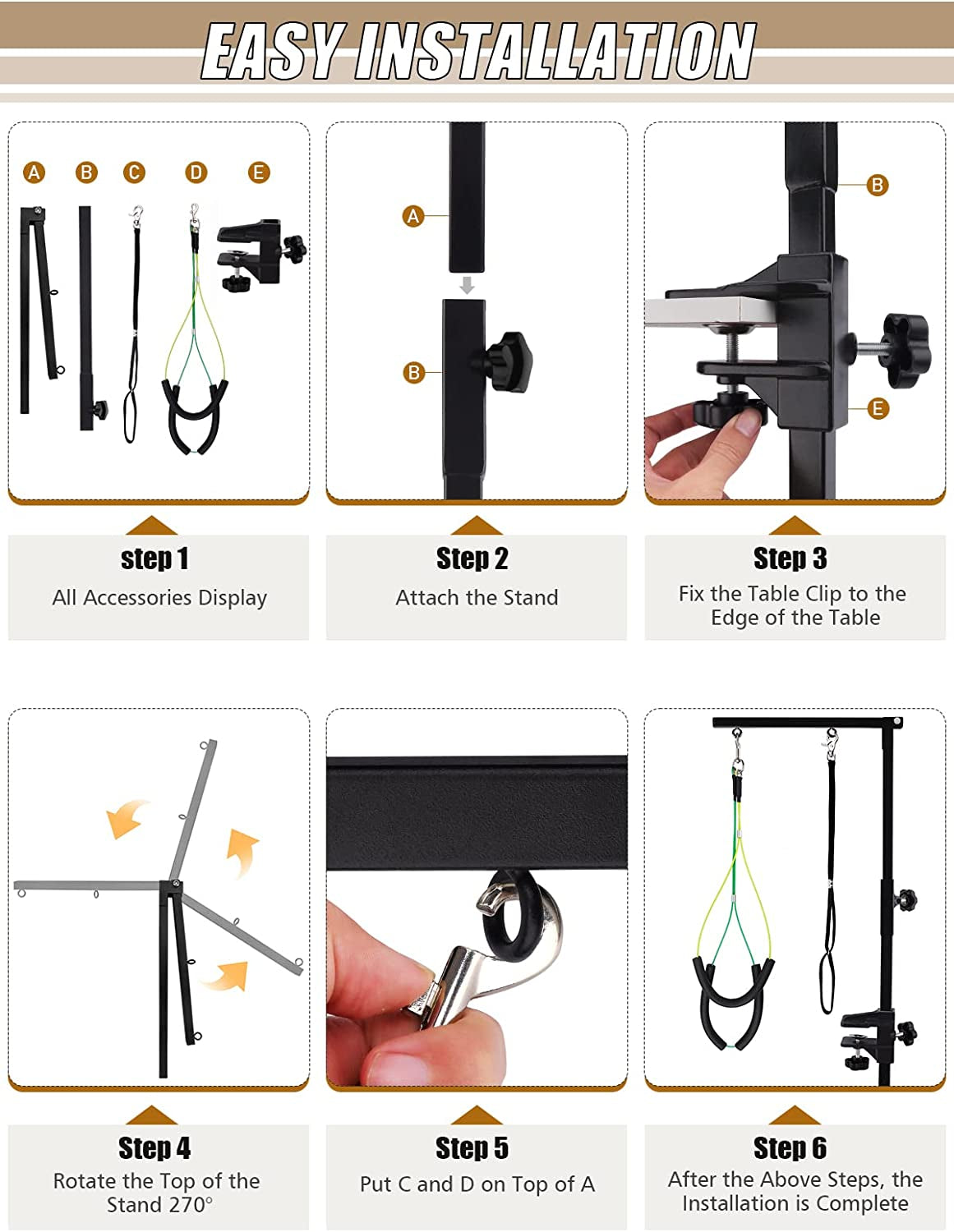 EASY INSTALLATION

A B C D E

step 1
All Accessories Display

A
B

Step 2
Attach the Stand

B
E

Step 3
Fix the Table Clip to the Edge of the Table

Step 4
Rotate the Top of the Stand 270°

Step 5
Put C and D on Top of A

Step 6
After the Above Steps, the Installation is Complete