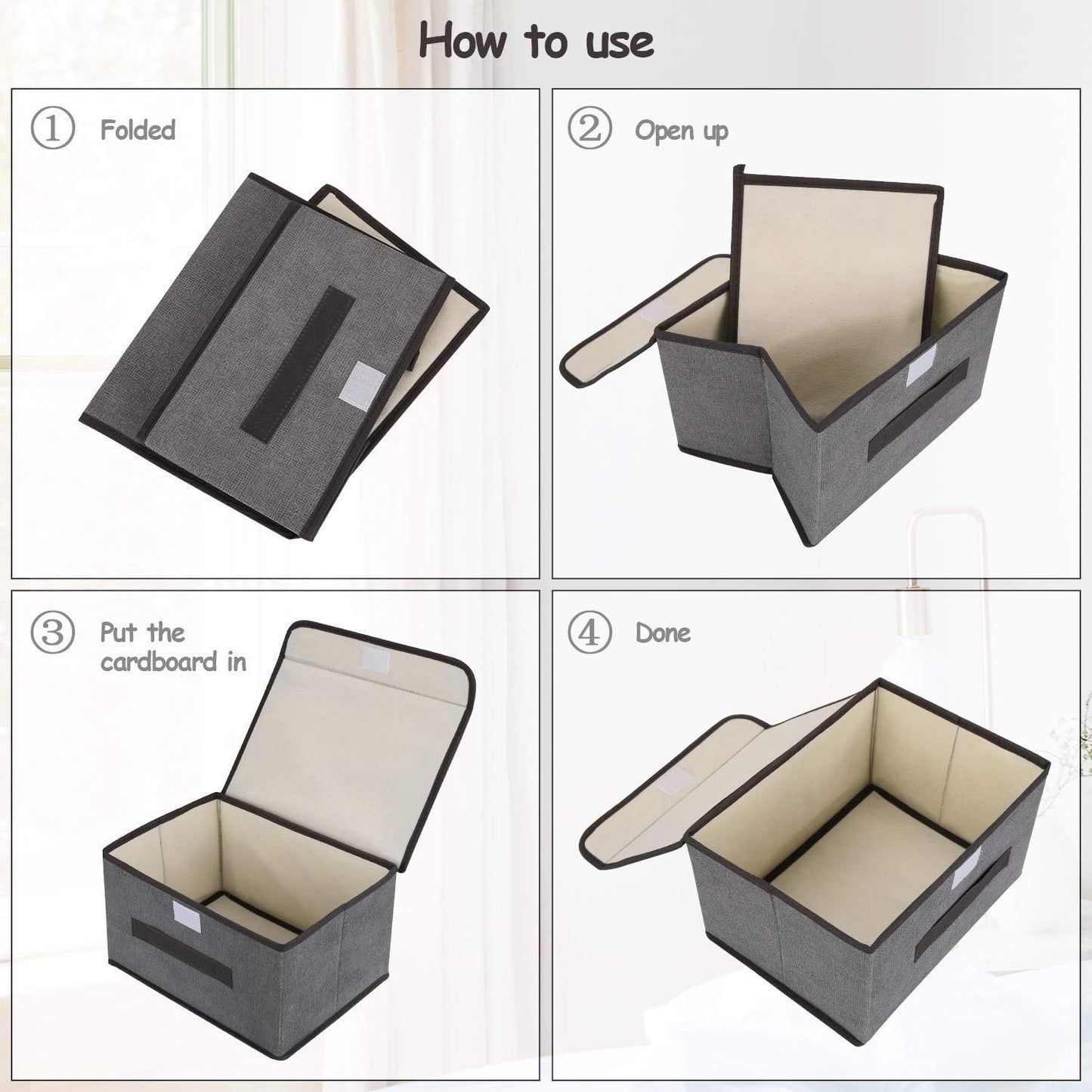 How to use

① Folded

② Open up

③ Put the cardboard in

④ Done