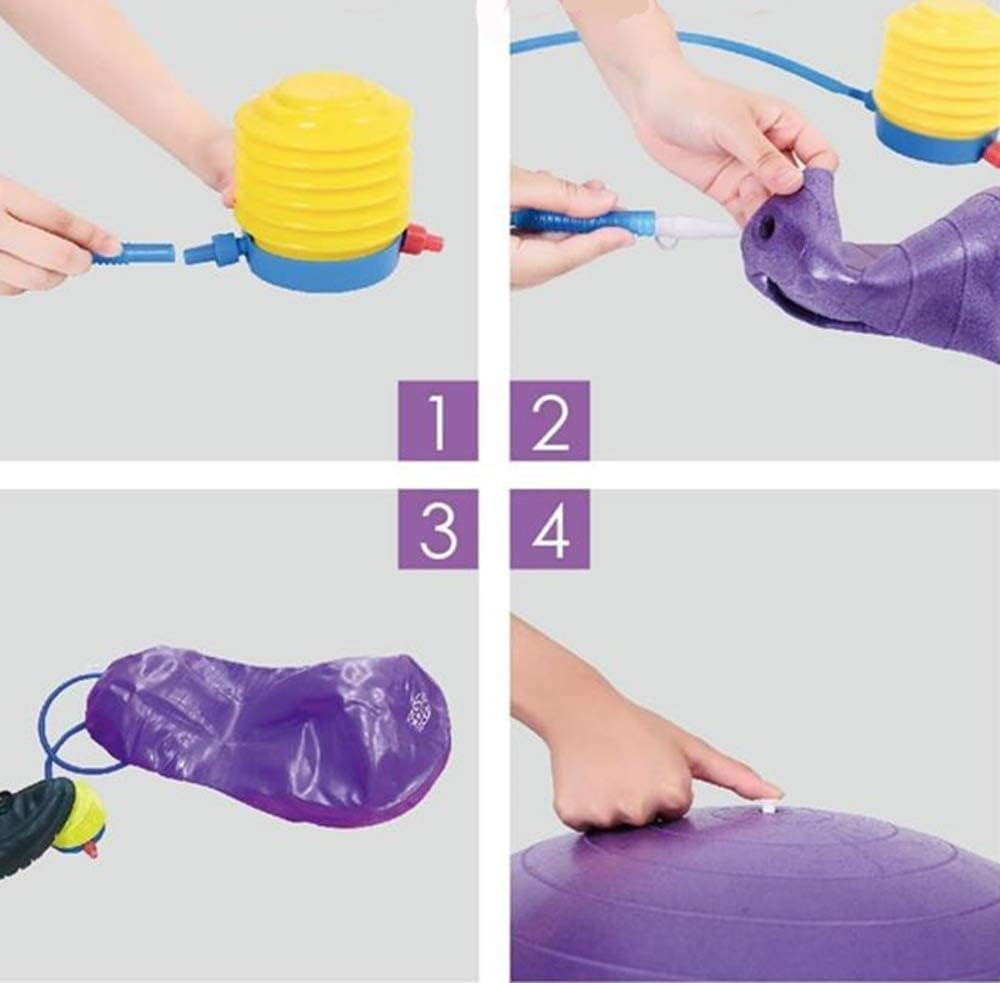 1 2
3 4