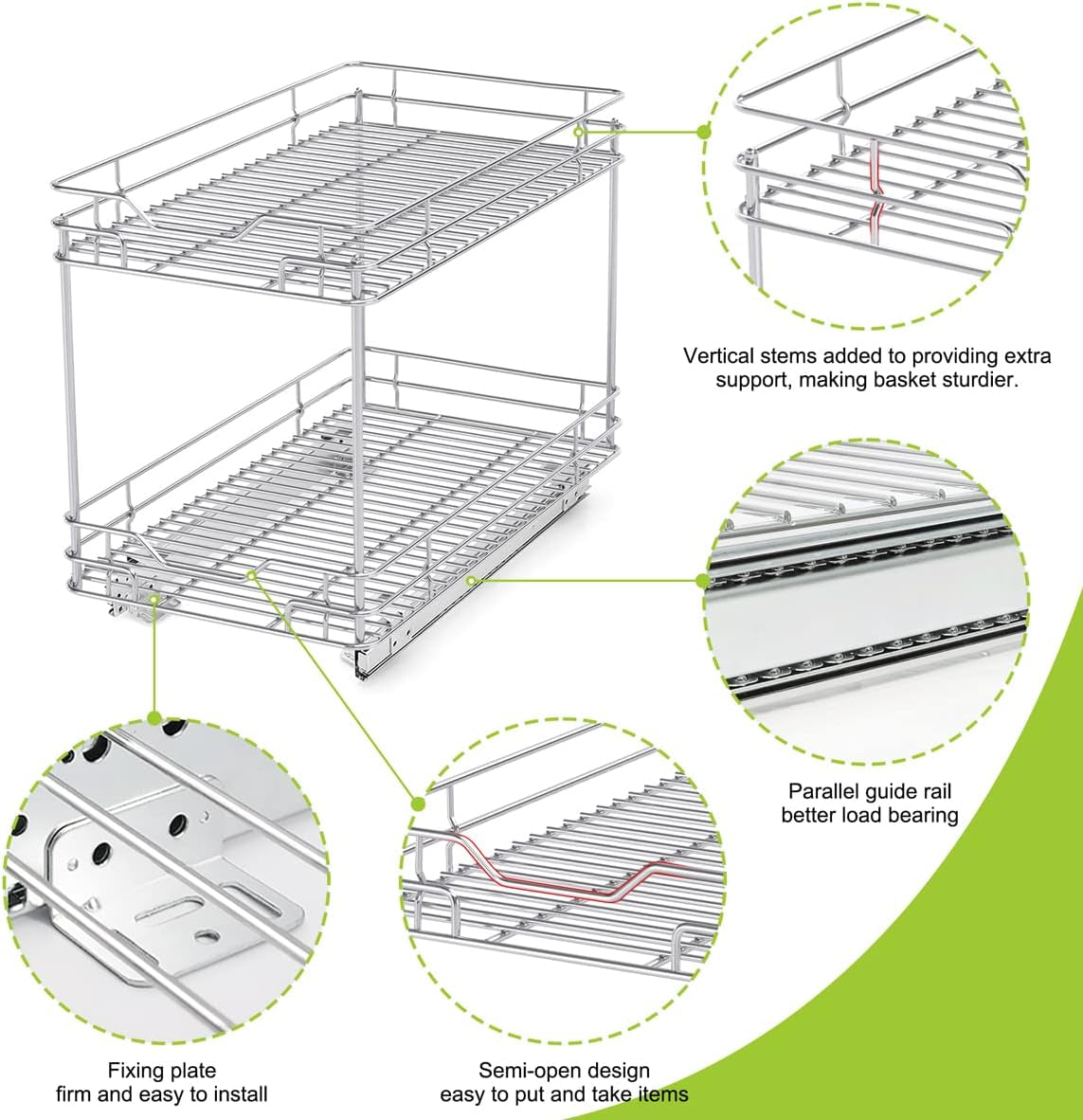 Vertical stems added to providing extra support, making basket sturdier.

Parallel guide rail
better load bearing

Fixing plate
firm and easy to install

Semi-open design
easy to put and take items