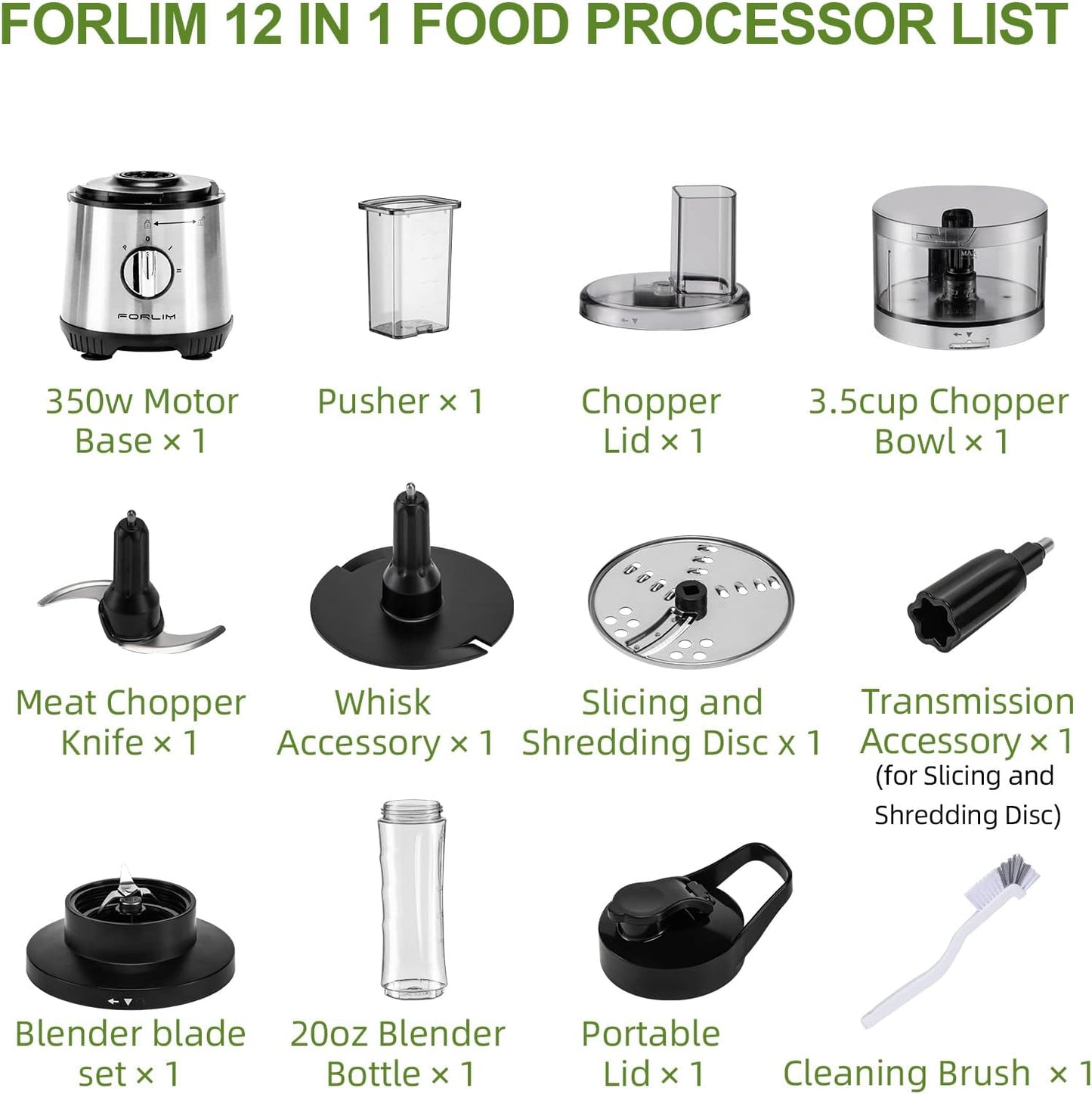 FORLIM 12 IN 1 FOOD PROCESSOR LIST

FORLIM

350w Motor Base × 1

Pusher × 1

Chopper Lid × 1

MAX

3.5cup Chopper Bowl × 1

Meat Chopper Knife × 1

Whisk Accessory × 1

Slicing and Shredding Disc x 1

Transmission Accessory × 1 (for Slicing and Shredding Disc)

Blender blade set × 1

20oz Blender Bottle × 1

Portable Lid × 1

Cleaning Brush × 1