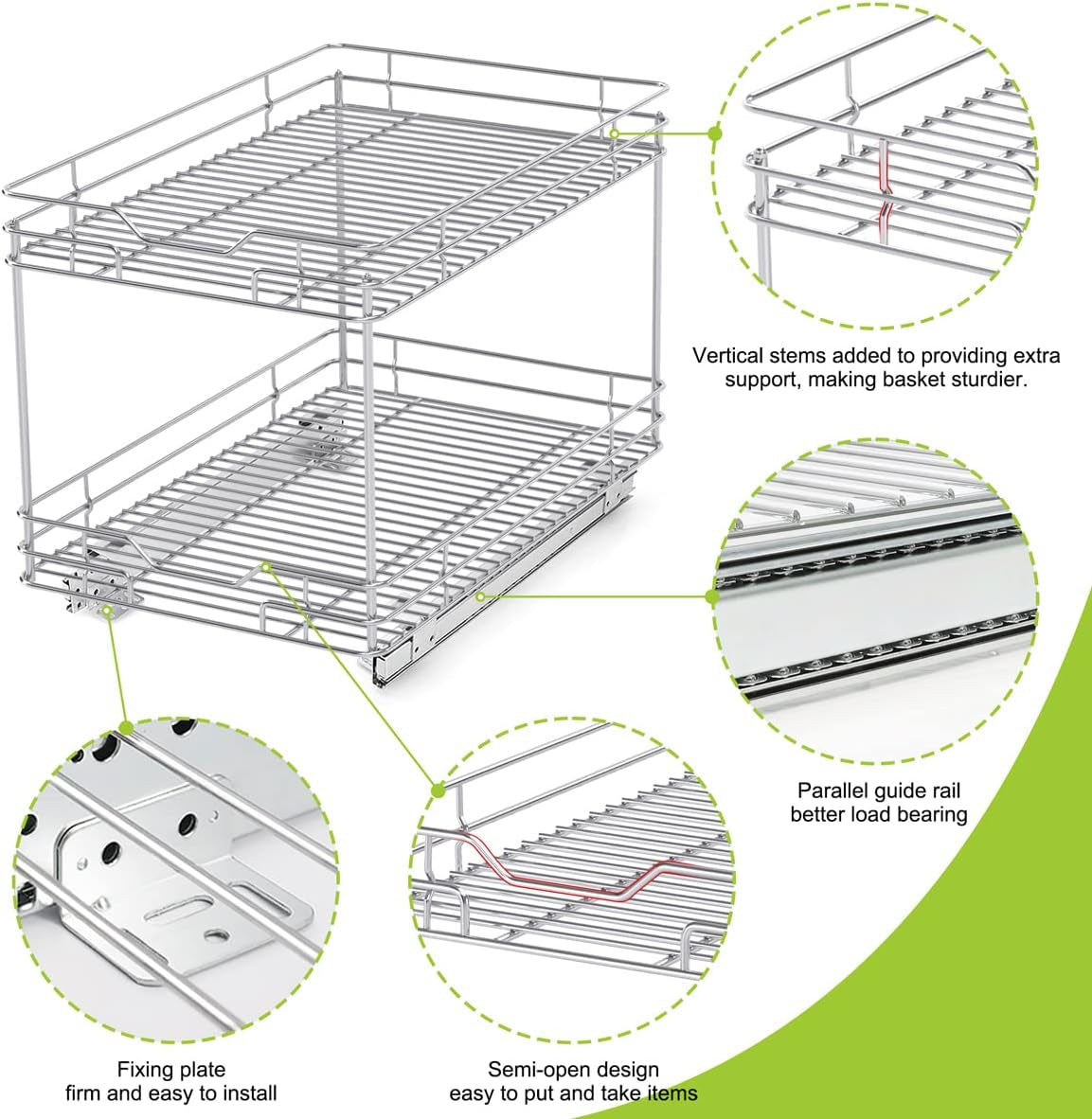 Vertical stems added to providing extra support, making basket sturdier.

Parallel guide rail
better load bearing

Fixing plate
firm and easy to install

Semi-open design
easy to put and take items