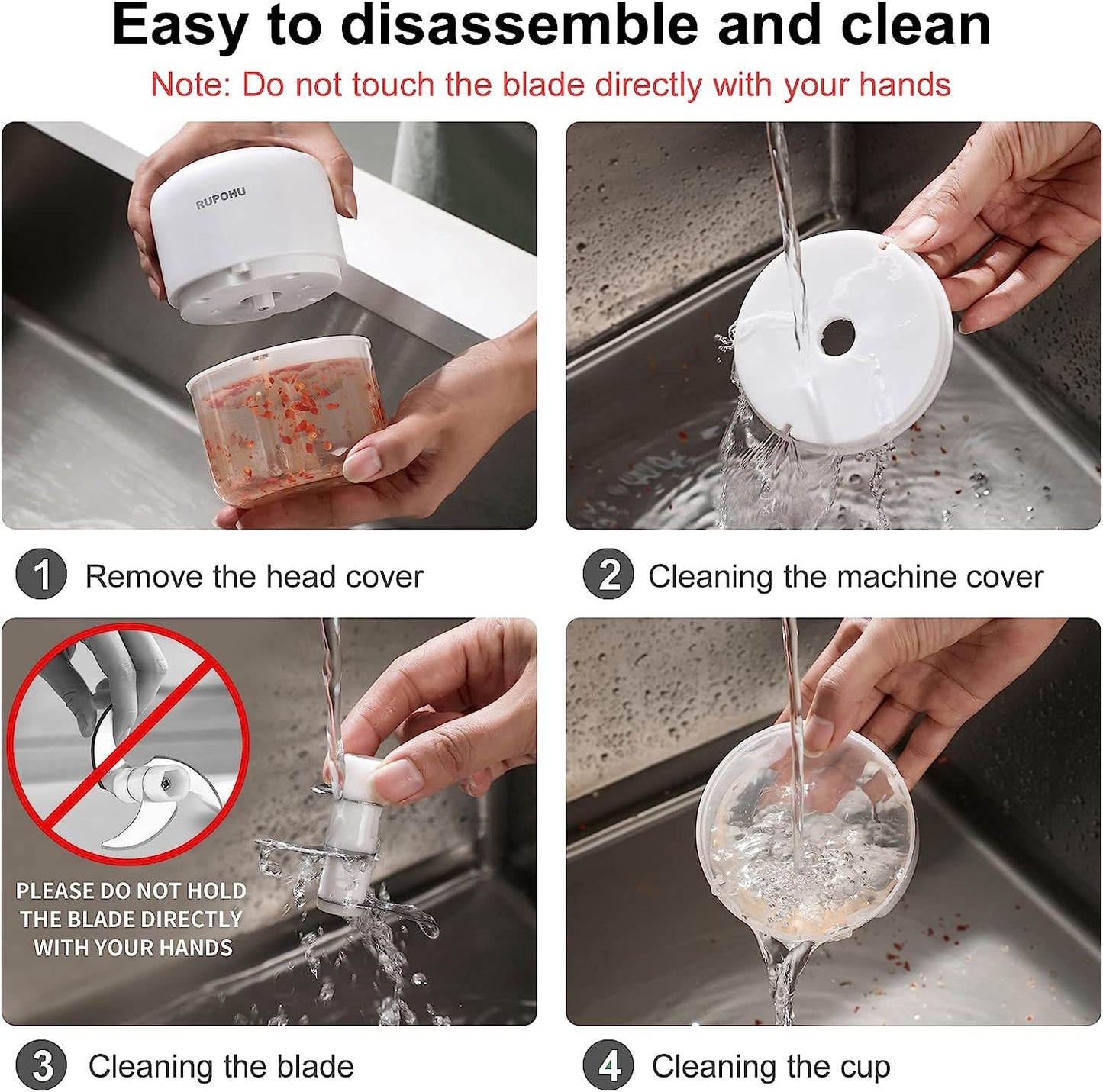 Easy to disassemble and clean

Note: Do not touch the blade directly with your hands

RUPOHU

1 Remove the head cover

2 Cleaning the machine cover

PLEASE DO NOT HOLD THE BLADE DIRECTLY WITH YOUR HANDS

3 Cleaning the blade

4 Cleaning the cup