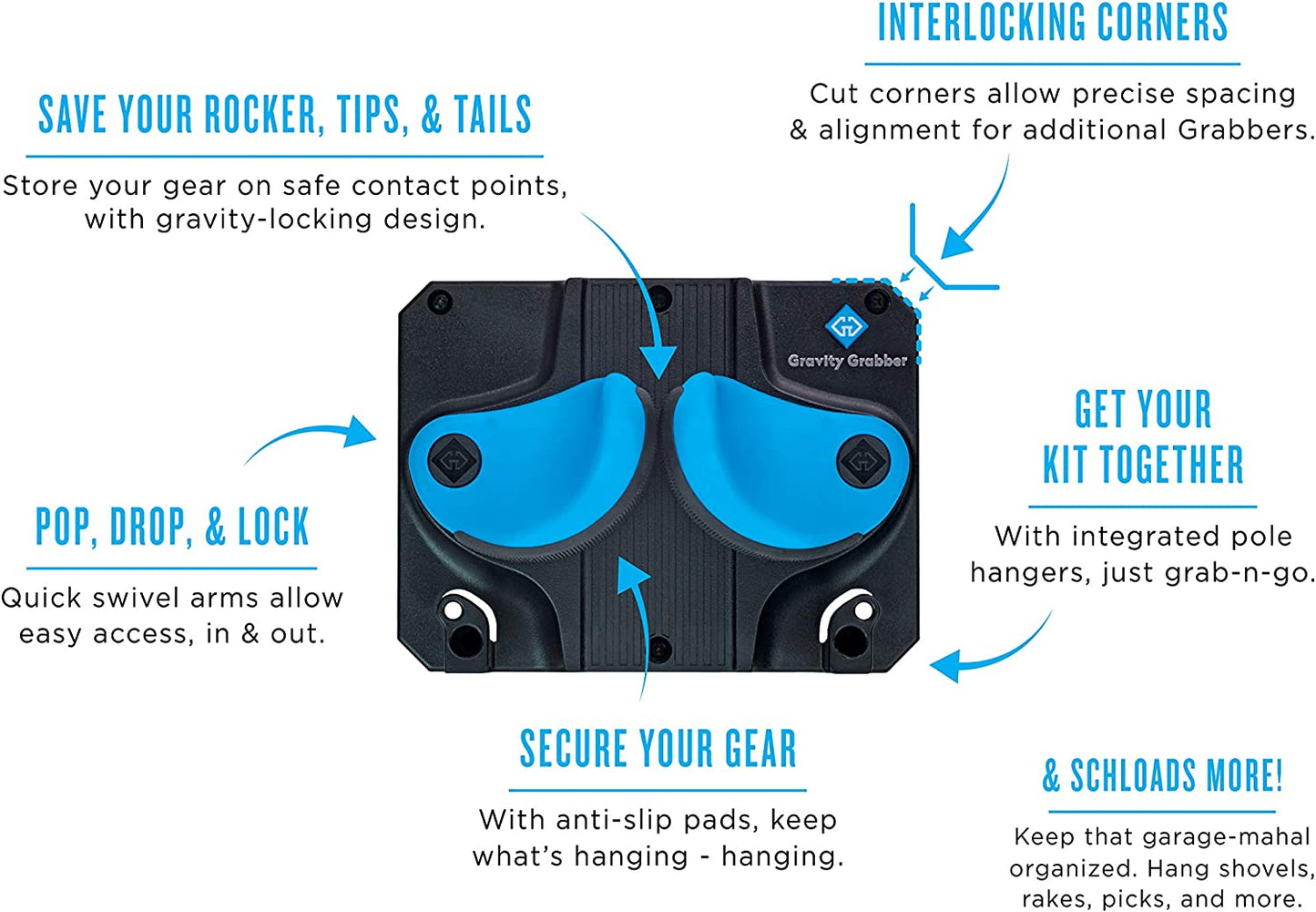 SAVE YOUR ROCKER, TIPS, & TAILS

Store your gear on safe contact points, with gravity-locking design.

INTERLOCKING CORNERS

Cut corners allow precise spacing & alignment for additional Grabbers.

Gravity Grabber

POP, DROP, & LOCK

Quick swivel arms allow easy access, in & out.

GET YOUR KIT TOGETHER

With integrated pole hangers, just grab-n-go.

SECURE YOUR GEAR

With anti-slip pads, keep what's hanging - hanging.

& SCHLOADS MORE!

Keep that garage-mahal organized. Hang shovels, rakes, picks, and more.