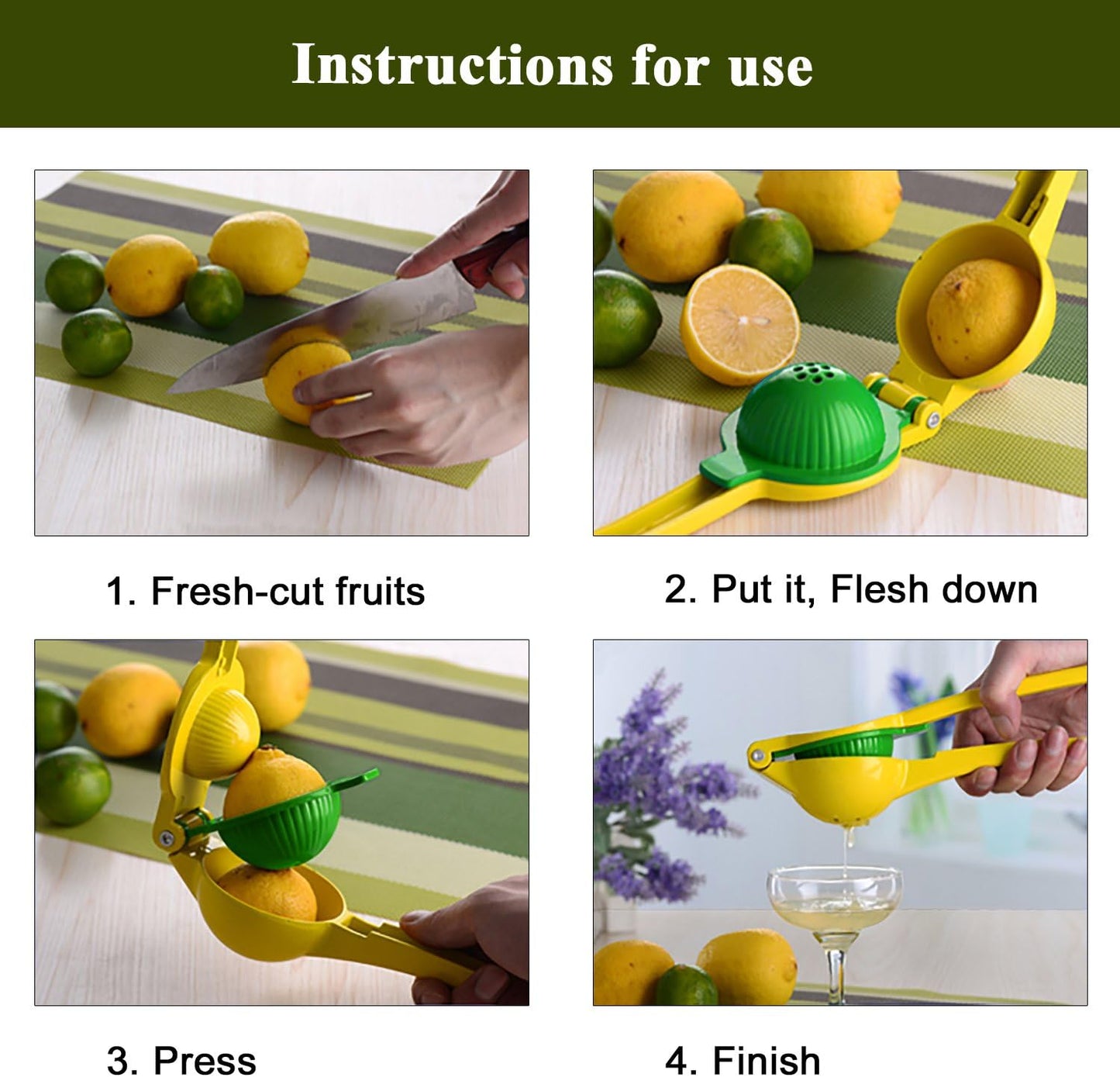 Instructions for use

1. Fresh-cut fruits

2. Put it, Flesh down

3. Press

4. Finish