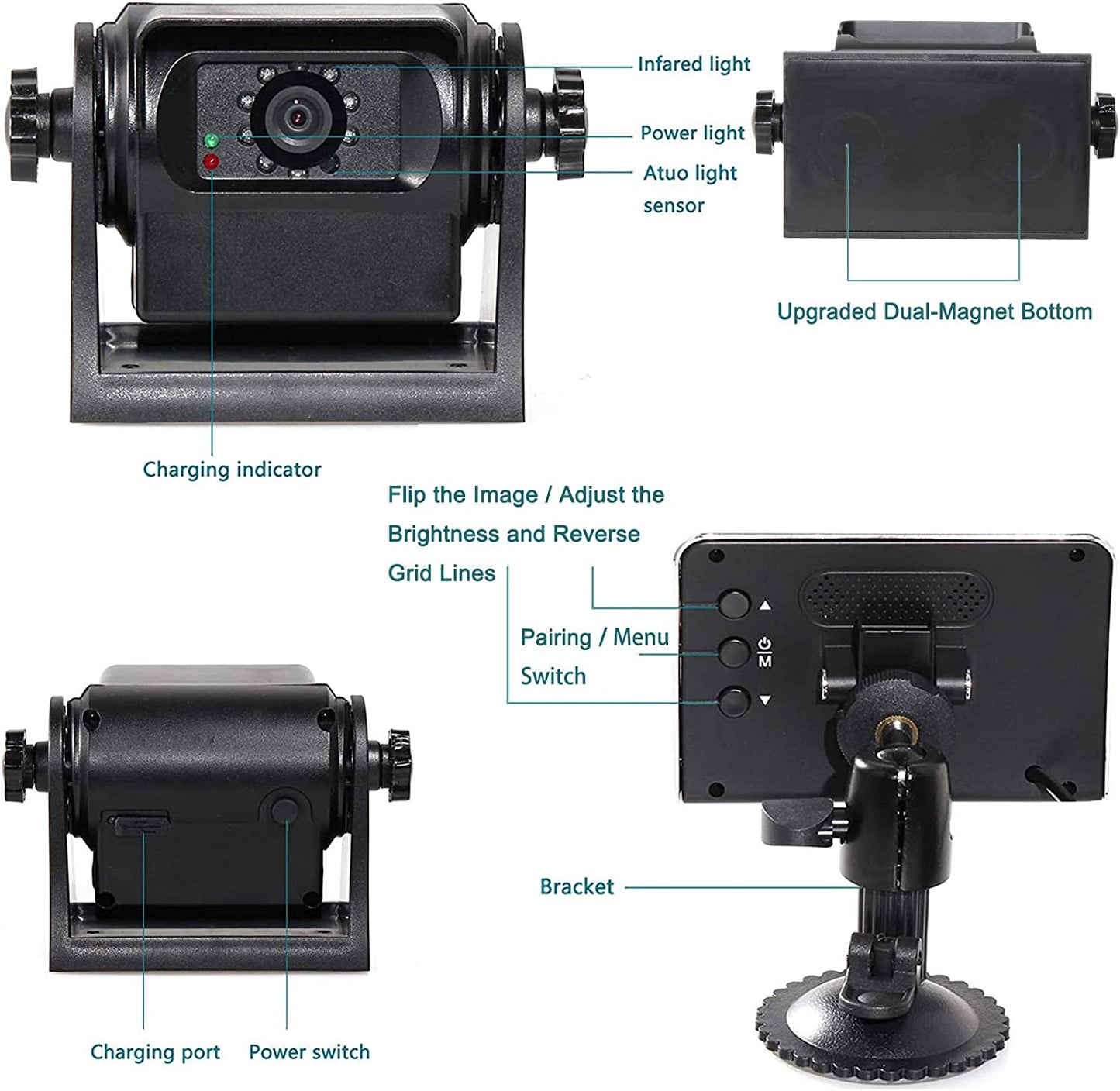 Infared light

Power light

Atuo light sensor

Upgraded Dual-Magnet Bottom

Charging indicator

Flip the Image / Adjust the Brightness and Reverse Grid Lines

Pairing / Menu Switch

M

Bracket

Charging port

Power switch