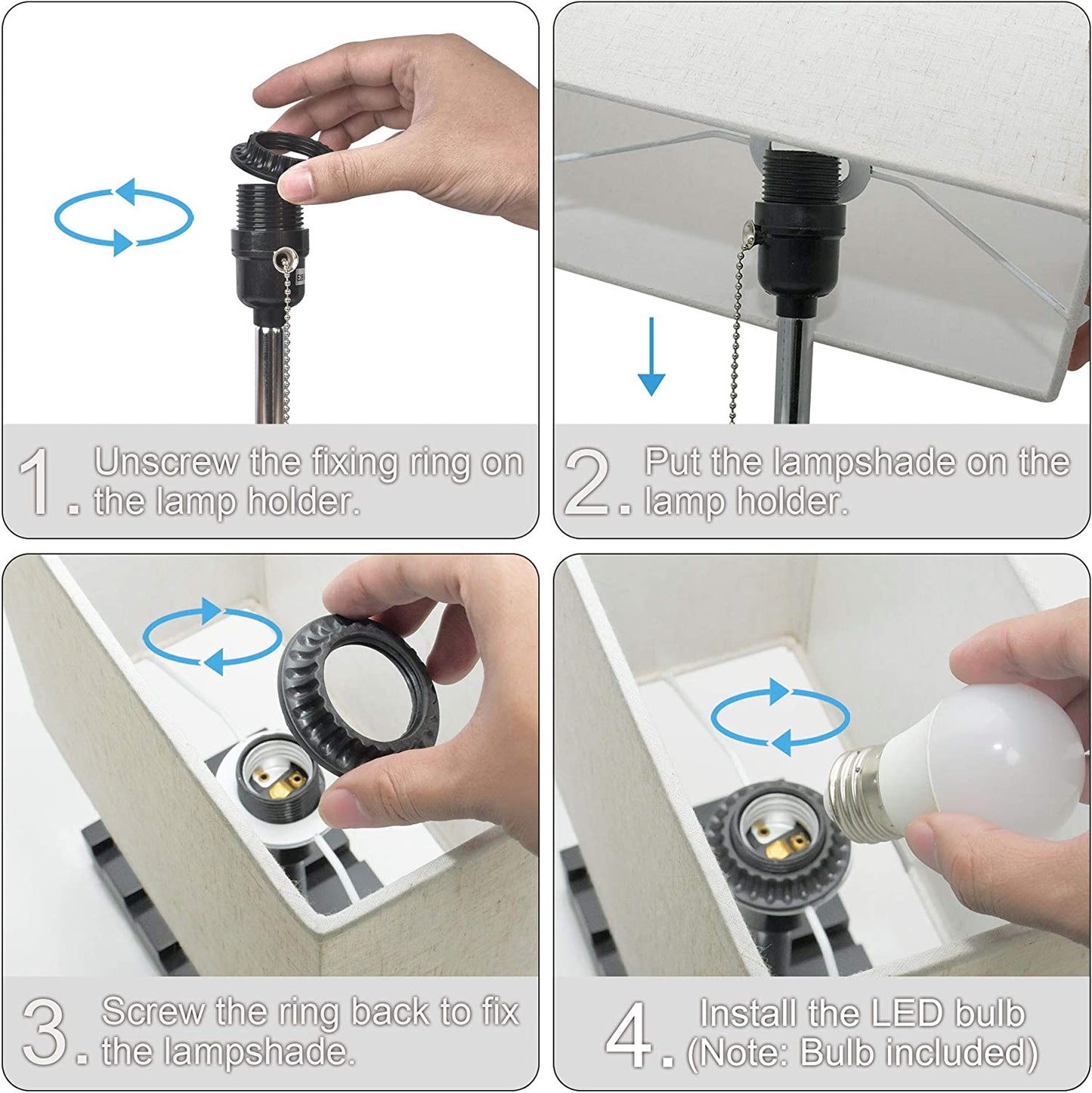 1. Unscrew the fixing ring on the lamp holder.

2. Put the lampshade on the lamp holder.

3. Screw the ring back to fix the lampshade.

4. Install the LED bulb (Note: Bulb included)