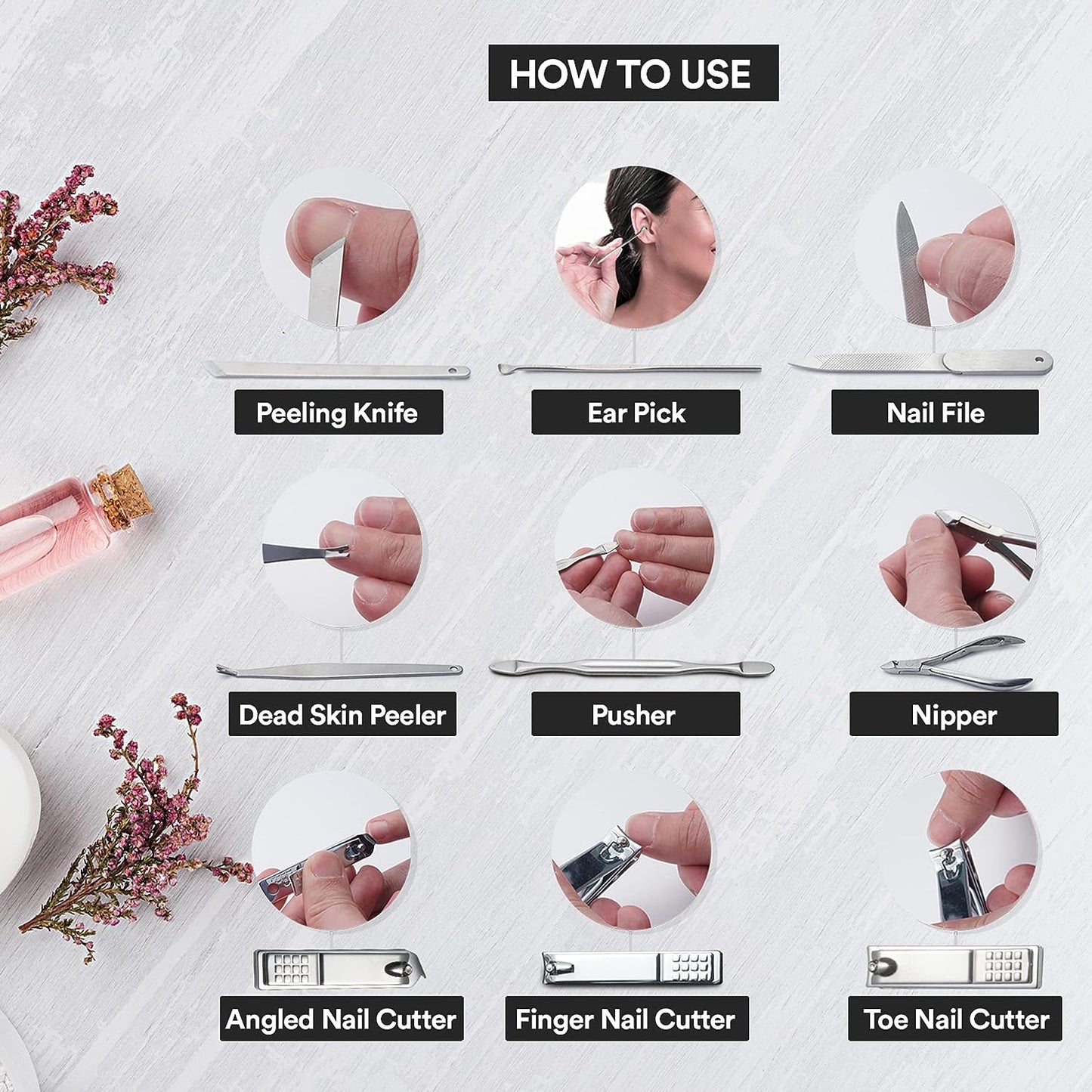 HOW TO USE

Peeling Knife

Ear Pick

Nail File

Dead Skin Peeler

Pusher

Nipper

Angled Nail Cutter

Finger Nail Cutter

Toe Nail Cutter