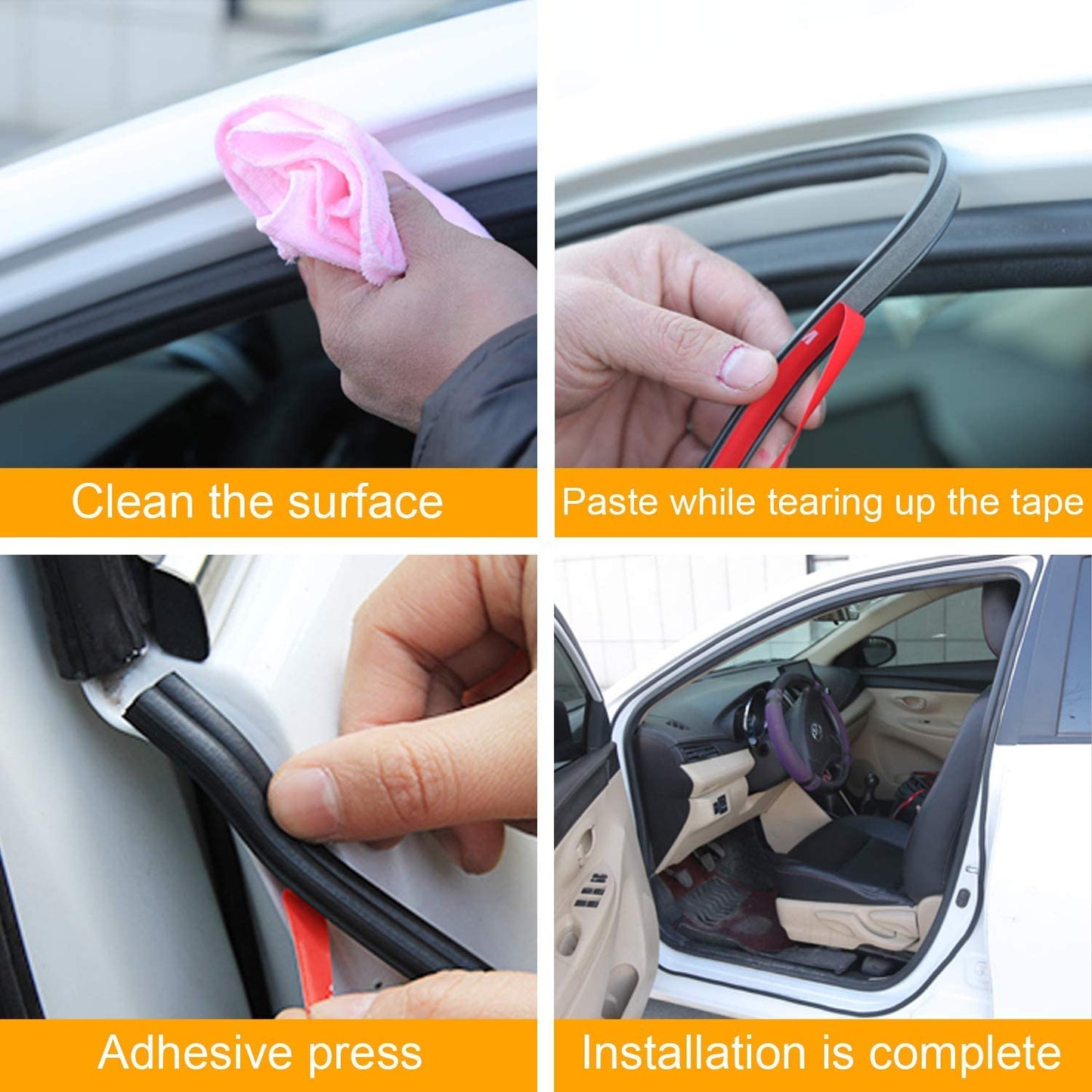 Clean the surface

Paste while tearing up the tape

Adhesive press

Installation is complete