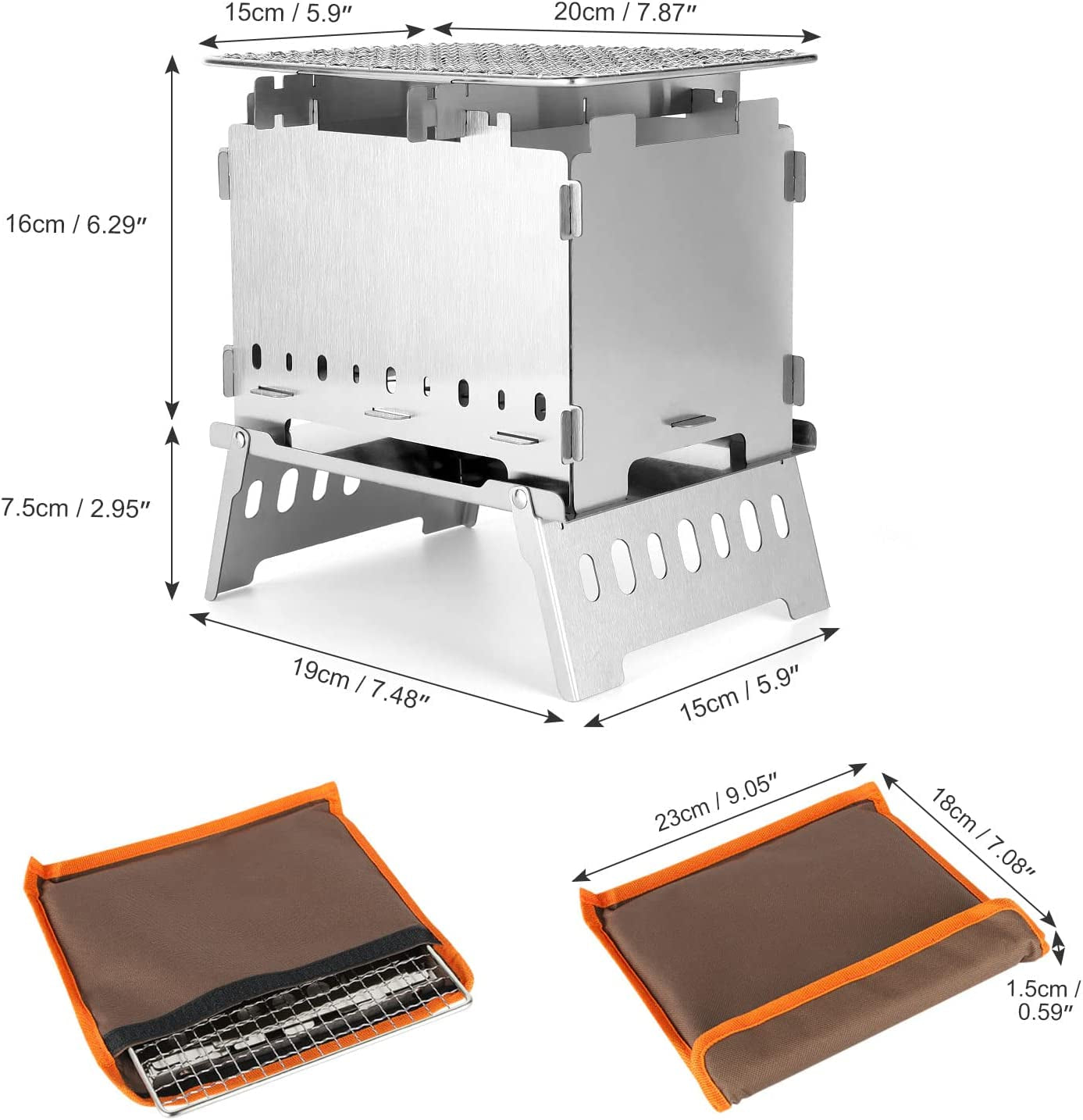 15cm / 5.9″
20cm / 7.87″
16cm / 6.29″
7.5cm / 2.95″
19cm / 7.48″
15cm / 5.9″
23cm / 9.05″
18cm / 7.08″
1.5cm / 0.59″