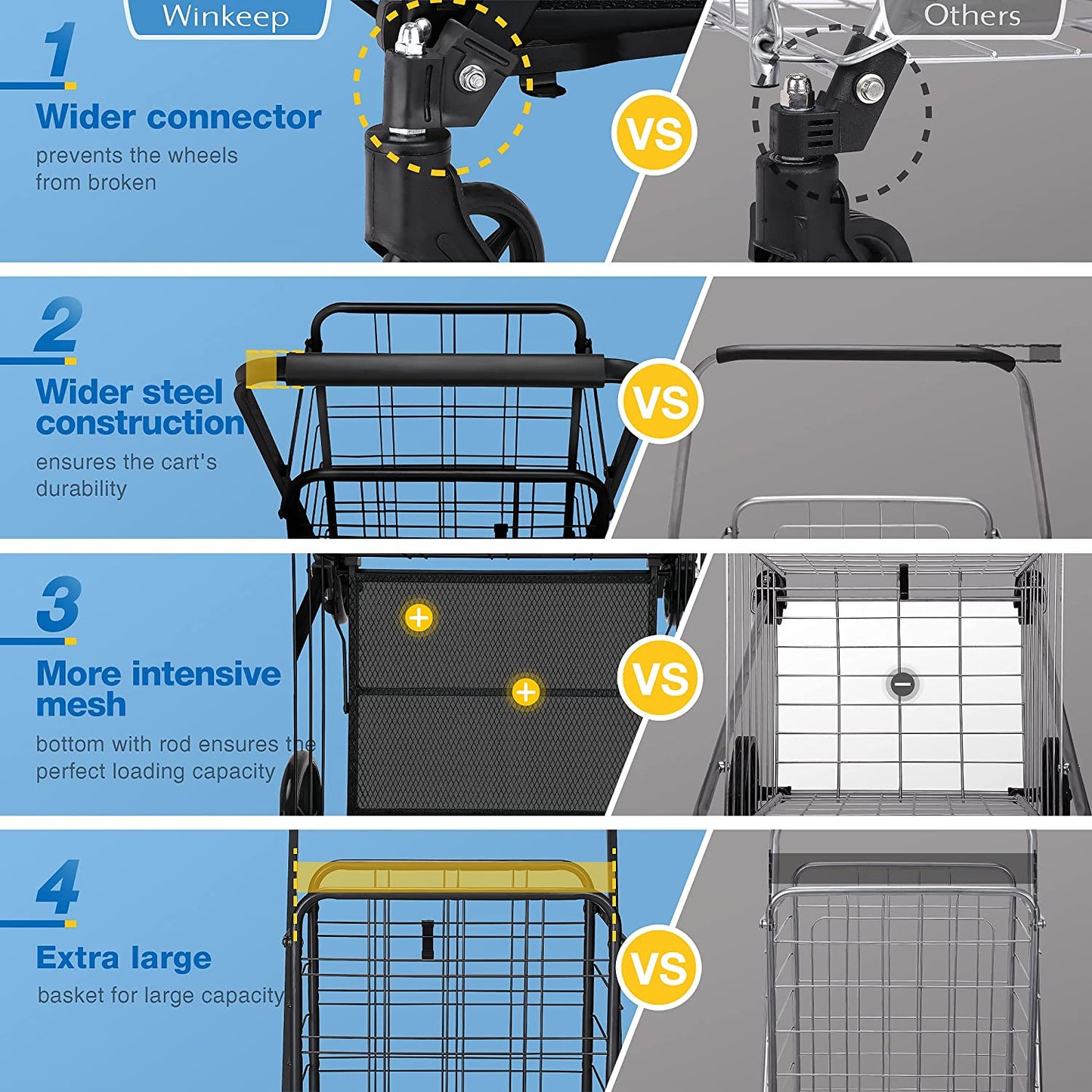 Winkeep

Others

1

Wider connector

prevents the wheels from broken

VS

2

Wider steel construction

ensures the cart's durability

VS

3

More intensive mesh

bottom with rod ensures the perfect loading capacity

VS

4

Extra large

basket for large capacity

VS