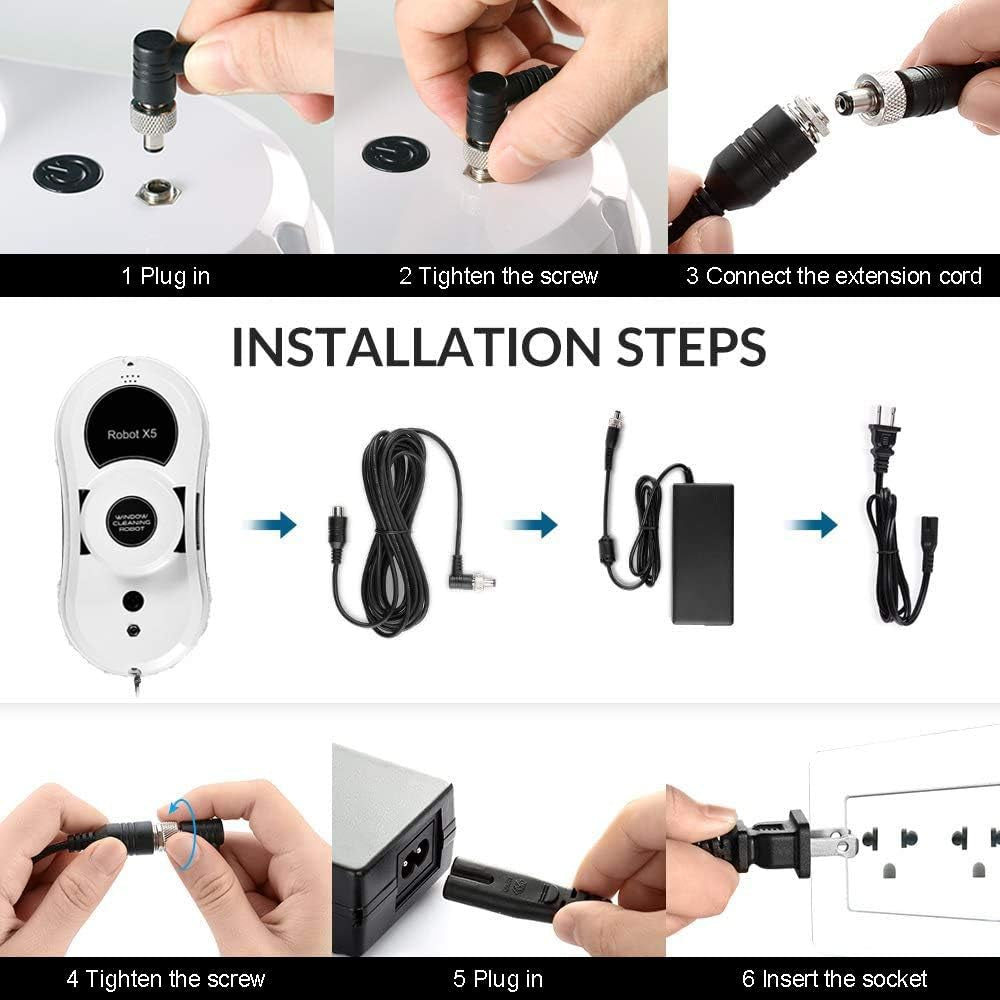 1 Plug in

2 Tighten the screw

3 Connect the extension cord

INSTALLATION STEPS

Robot X5

WINDOW CLEANING ROBOT

4 Tighten the screw

5 Plug in

6 Insert the socket